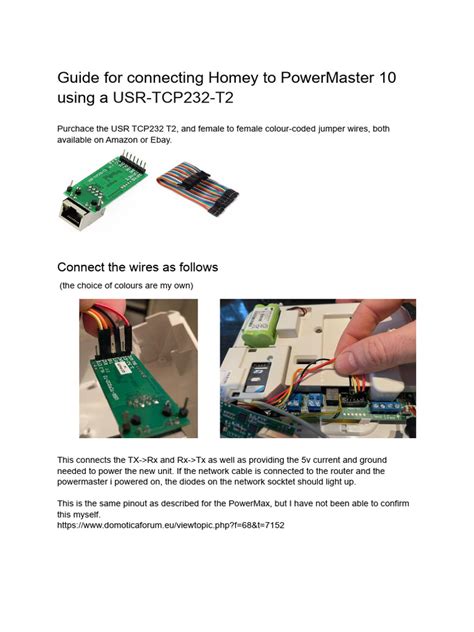 Guide for connecting Homey to PowerMaster 10 using a USR-TCP232-T2

Purchace the USR TCP232 T2, and female to female colour-coded jumper wires, both available on Amazon or Ebay.

Connect the wires as follows

(the choice of colours are my own)

This connects the TX->Rx and Rx->Tx as well as providing the 5v current and ground needed to power the new unit. If the network cable is connected to the router and the powermaster i powered on, the diodes on the network socktet should light up.

This is the same pinout as described for the PowerMax, but I have not been able to confirm this myself.
https://www.domoticaforum.eu/viewtopic.php?f=68&t=7152